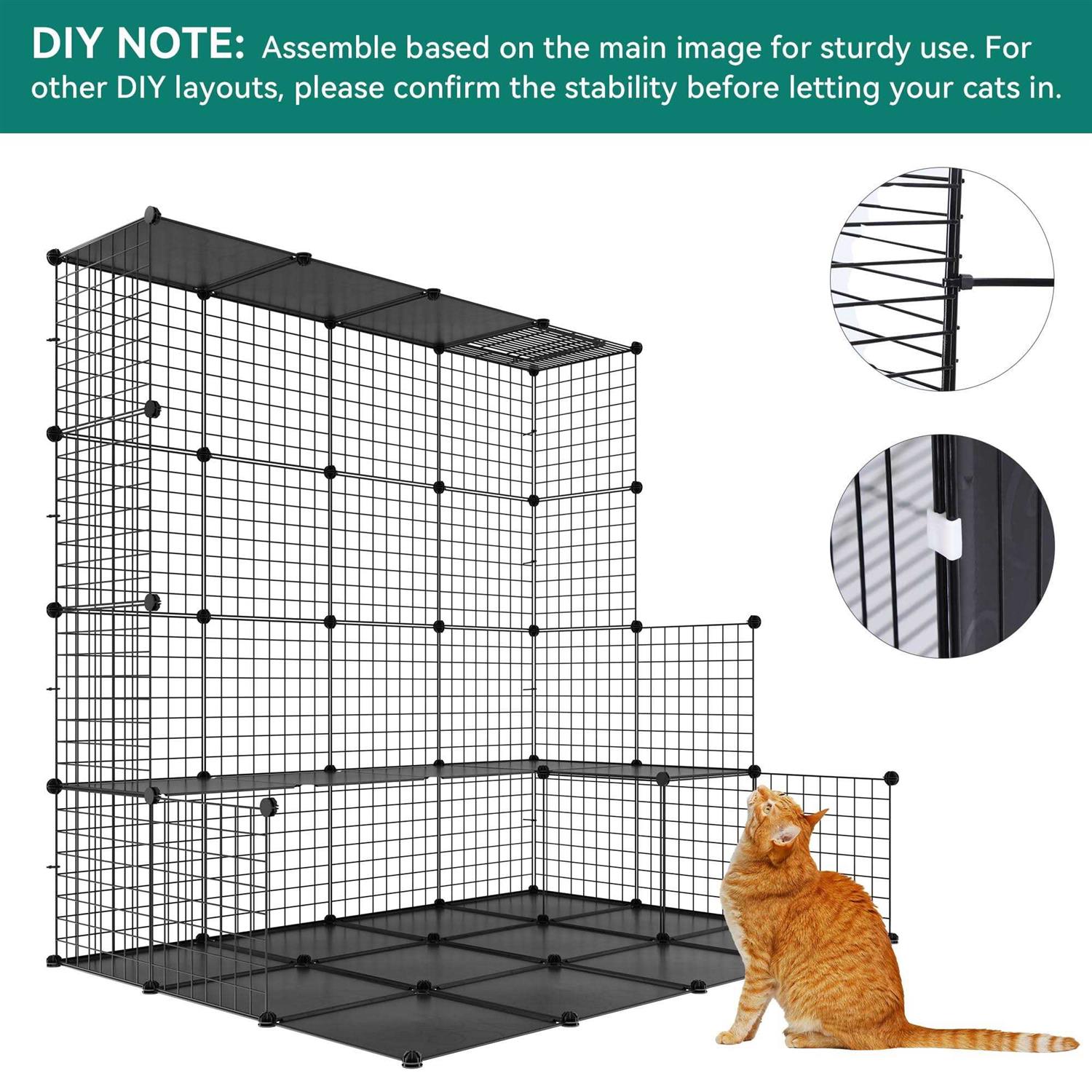 DIY NOTE: Assemble based on the main image for sturdy use. For other DIY layouts, please confirm the stability before letting your cats in.