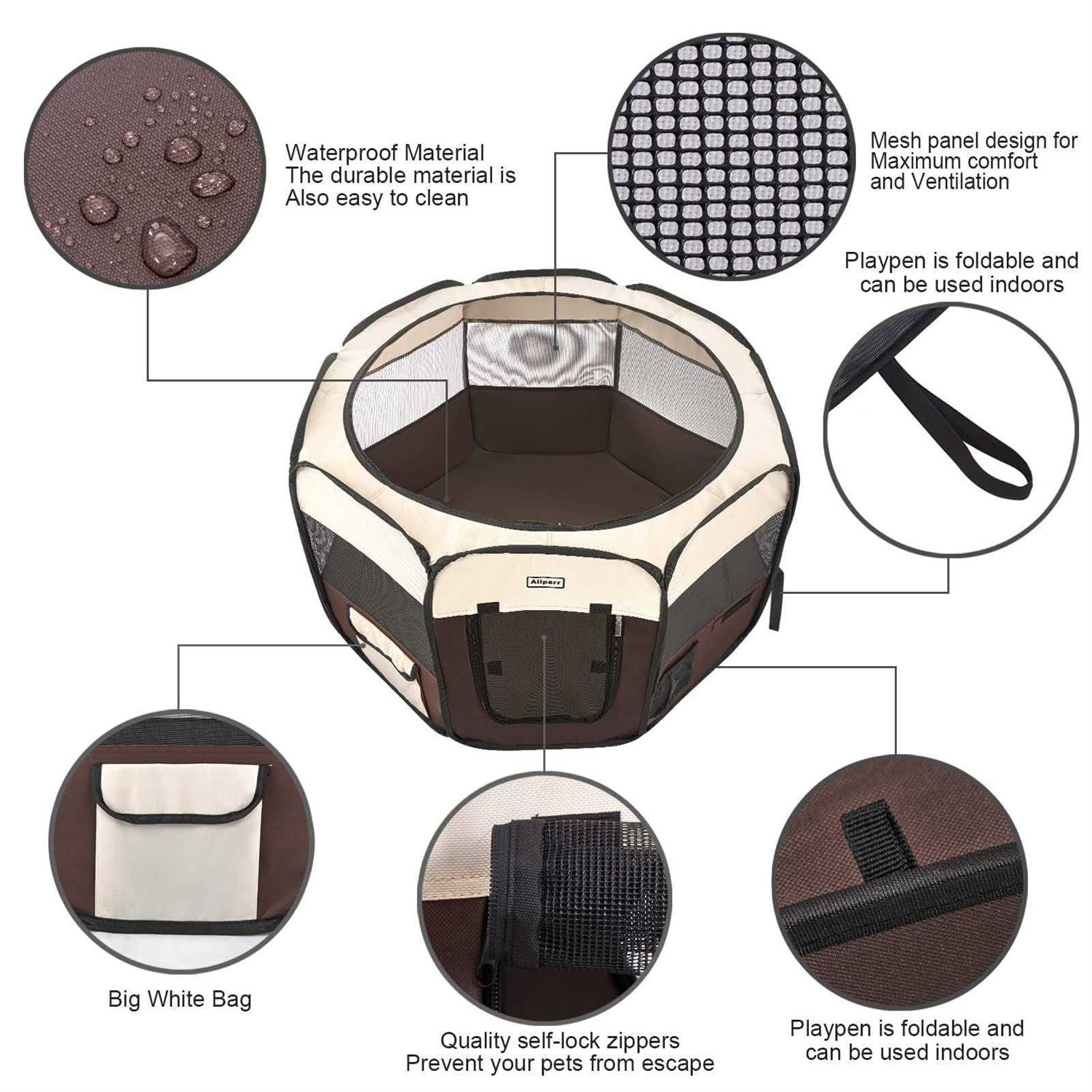 Waterproof Material
The durable material is
Also easy to clean

Mesh panel design for
Maximum comfort
and Ventilation

Playpen is foldable and
can be used indoors

Allparr

Big White Bag

Quality self-lock zippers
Prevent your pets from escape

Playpen is foldable and
can be used indoors