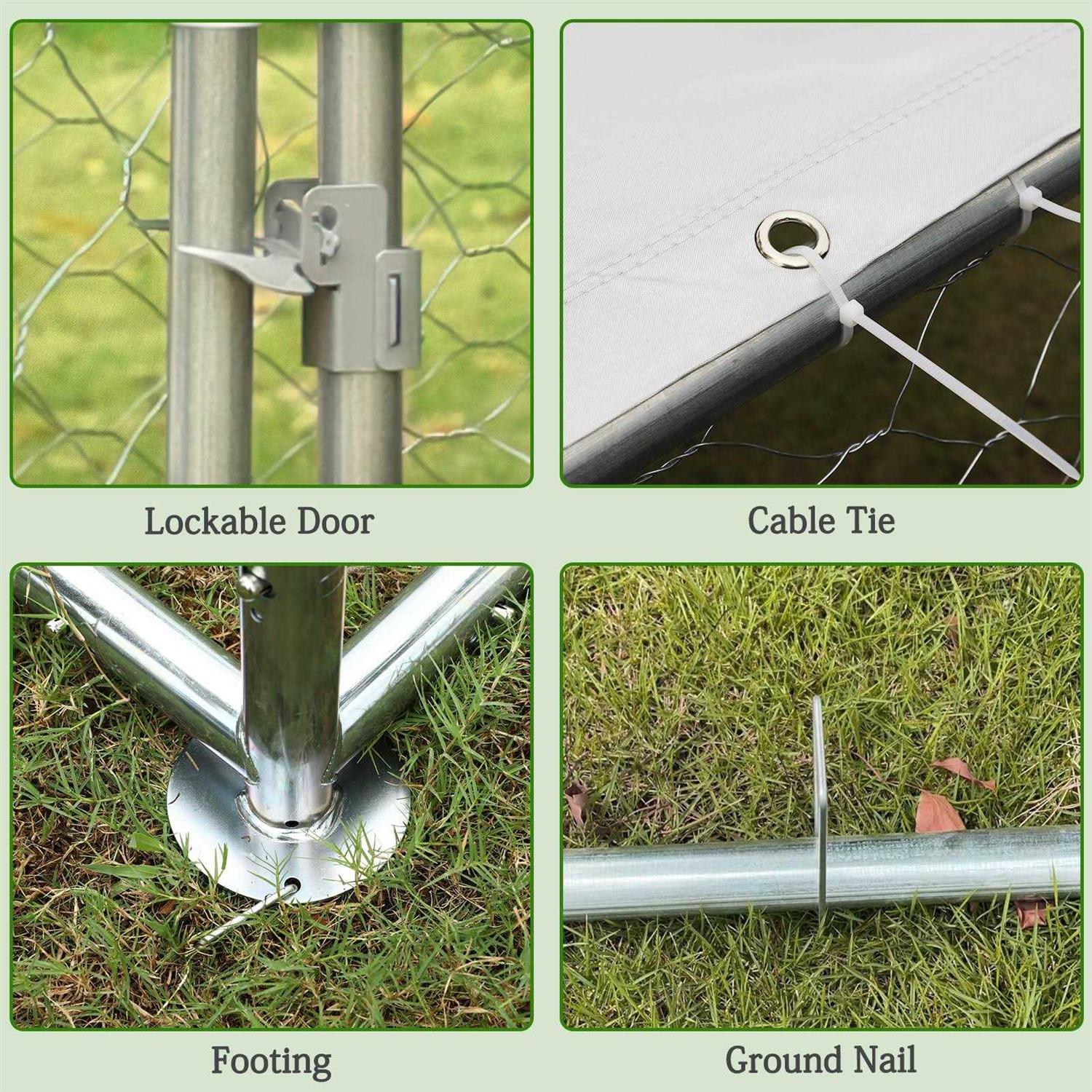 Lockable Door

Cable Tie

Footing

Ground Nail