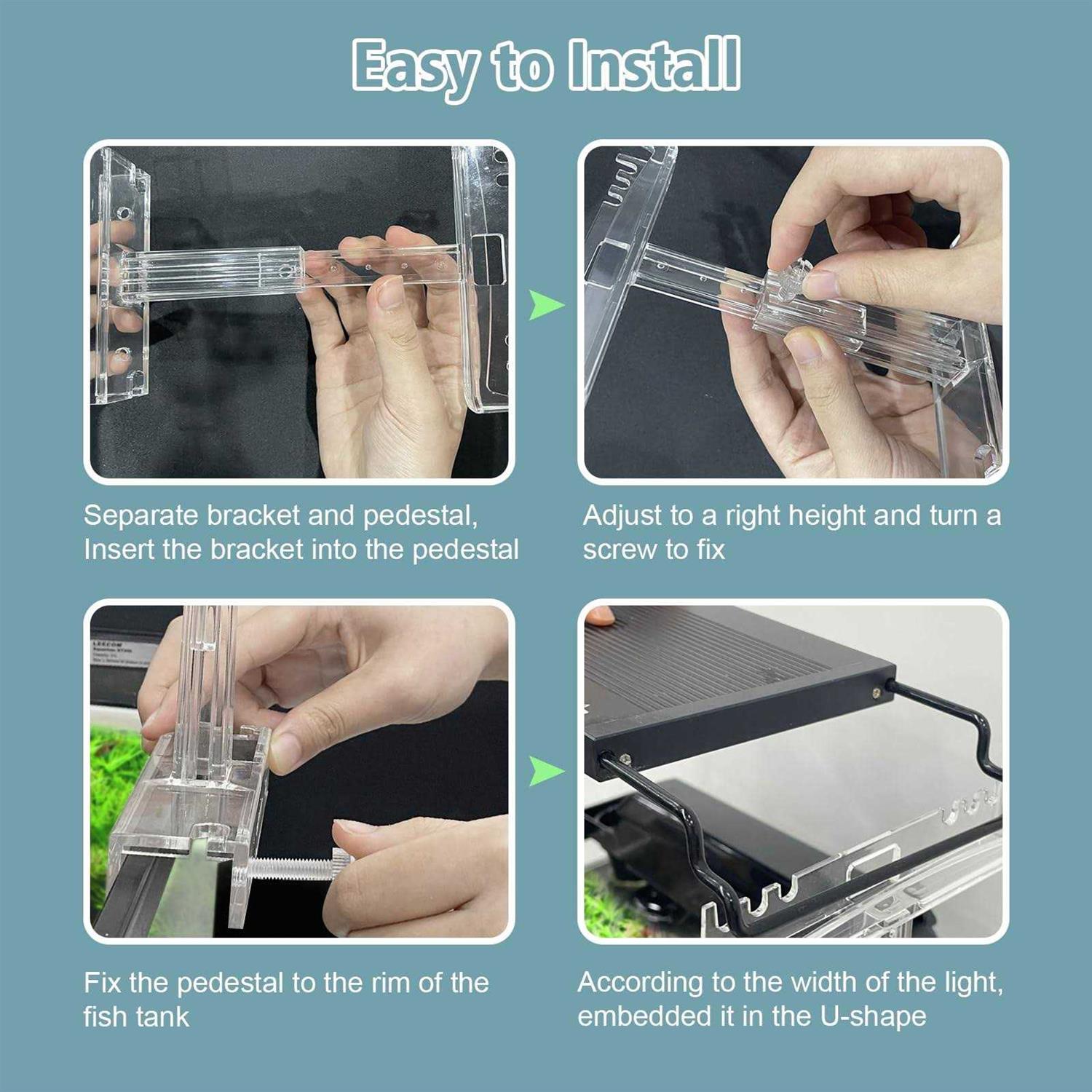 Easy to Install

Separate bracket and pedestal, Insert the bracket into the pedestal

Adjust to a right height and turn a screw to fix

Fix the pedestal to the rim of the fish tank

According to the width of the light, embedded it in the U-shape