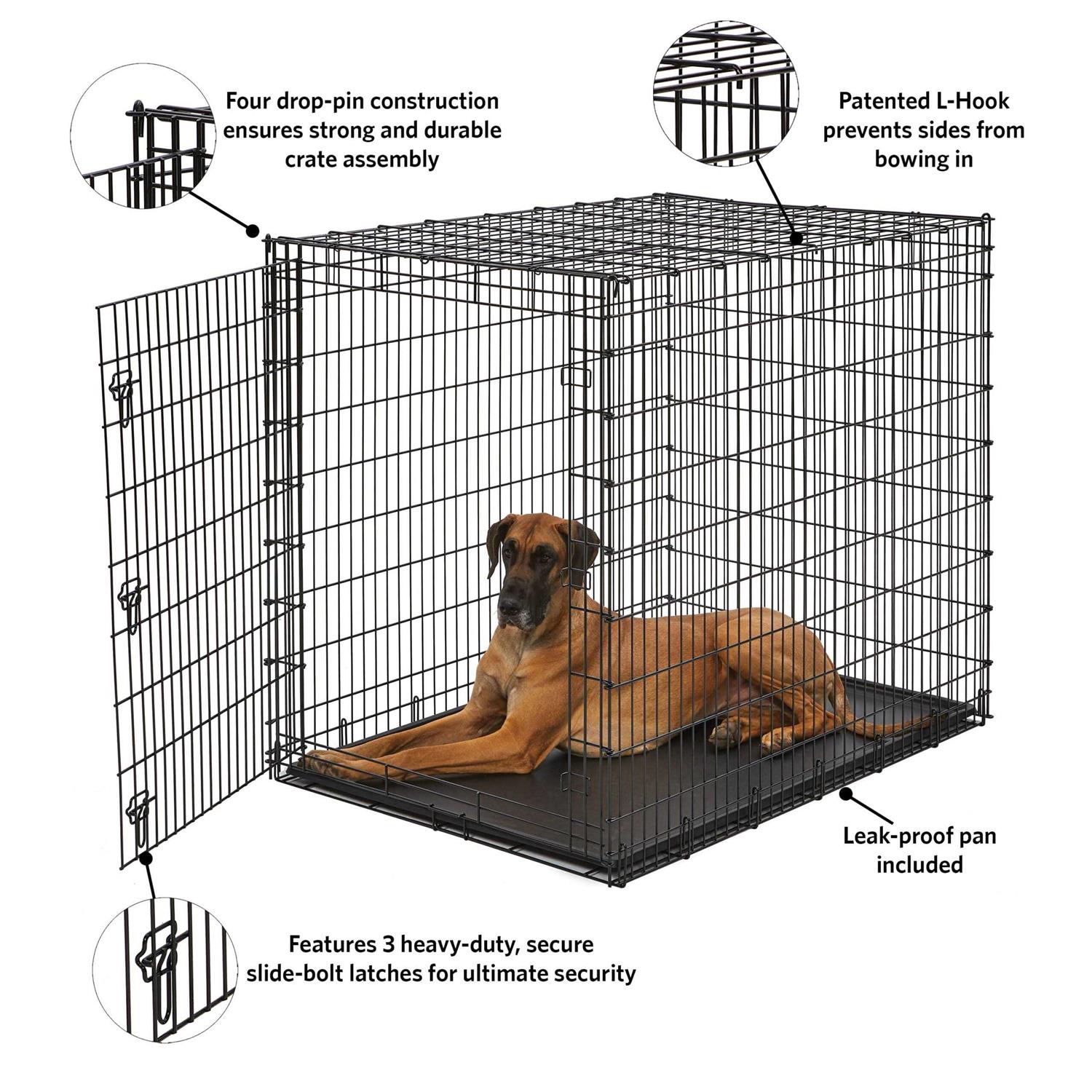 Four drop-pin construction ensures strong and durable crate assembly

Patented L-Hook prevents sides from bowing in

Leak-proof pan included

Features 3 heavy-duty, secure slide-bolt latches for ultimate security