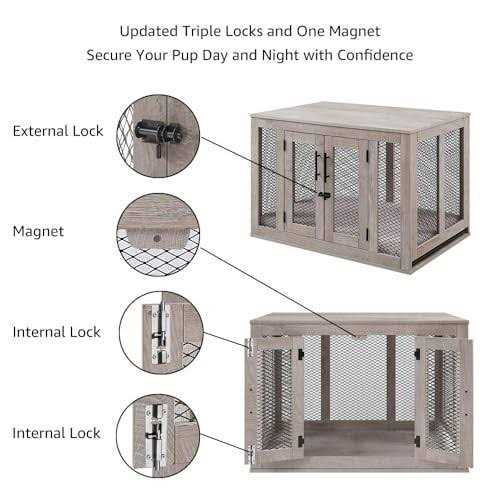 Updated Triple Locks and One Magnet
Secure Your Pup Day and Night with Confidence

External Lock

Magnet

Internal Lock

Internal Lock