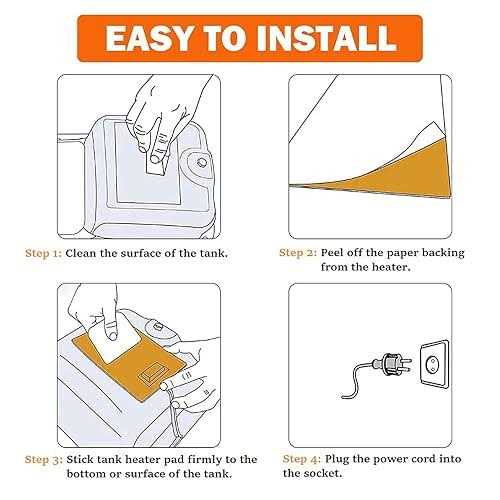 EASY TO INSTALL

Step 1: Clean the surface of the tank.

Step 2: Peel off the paper backing from the heater.

Step 3: Stick tank heater pad firmly to the bottom or surface of the tank.

Step 4: Plug the power cord into the socket.