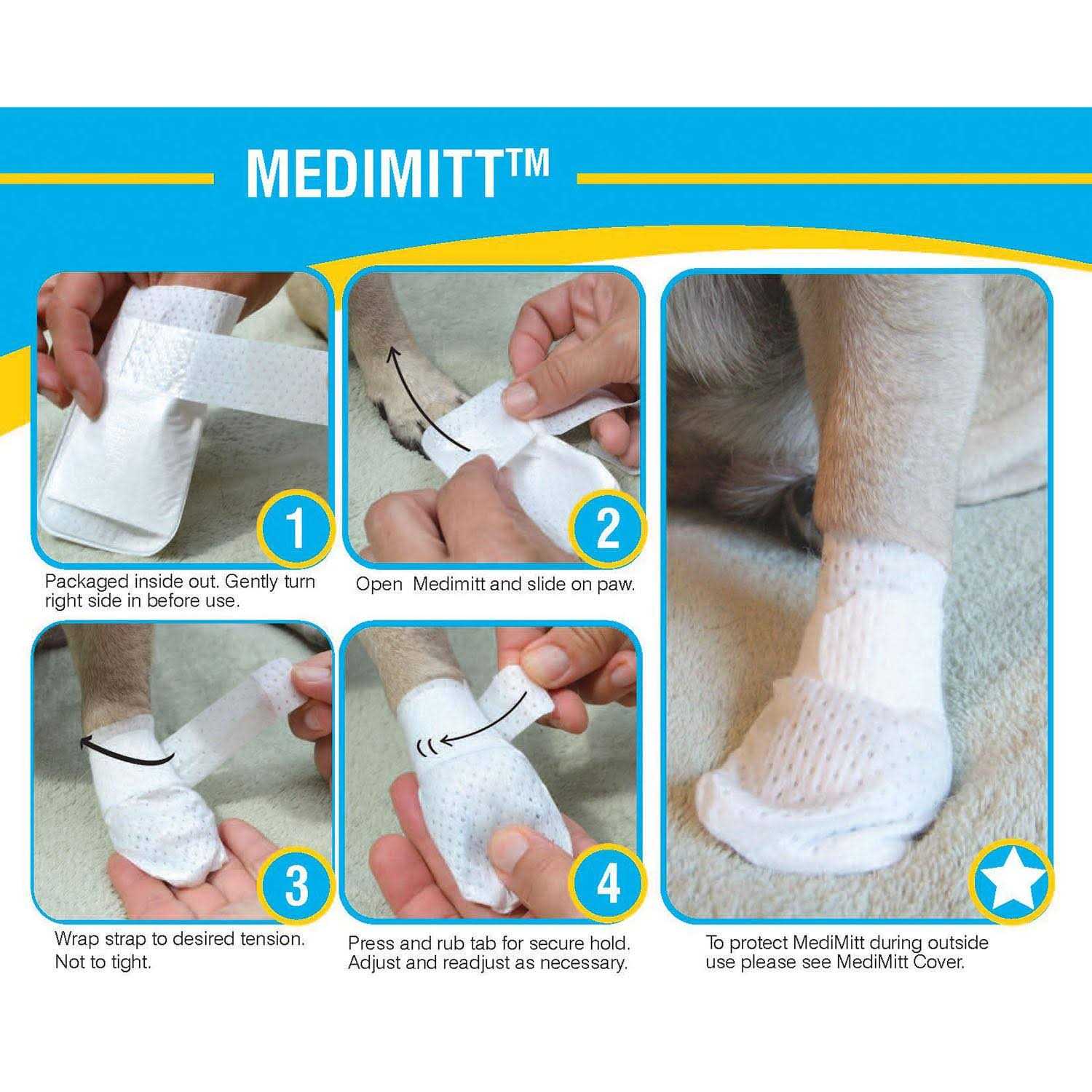 MEDIMITT™

1

Packaged inside out. Gently turn right side in before use.

2

Open Medimitt and slide on paw.

3

Wrap strap to desired tension. Not to tight.

4

Press and rub tab for secure hold. Adjust and readjust as necessary.

To protect MediMitt during outside use please see MediMitt Cover.