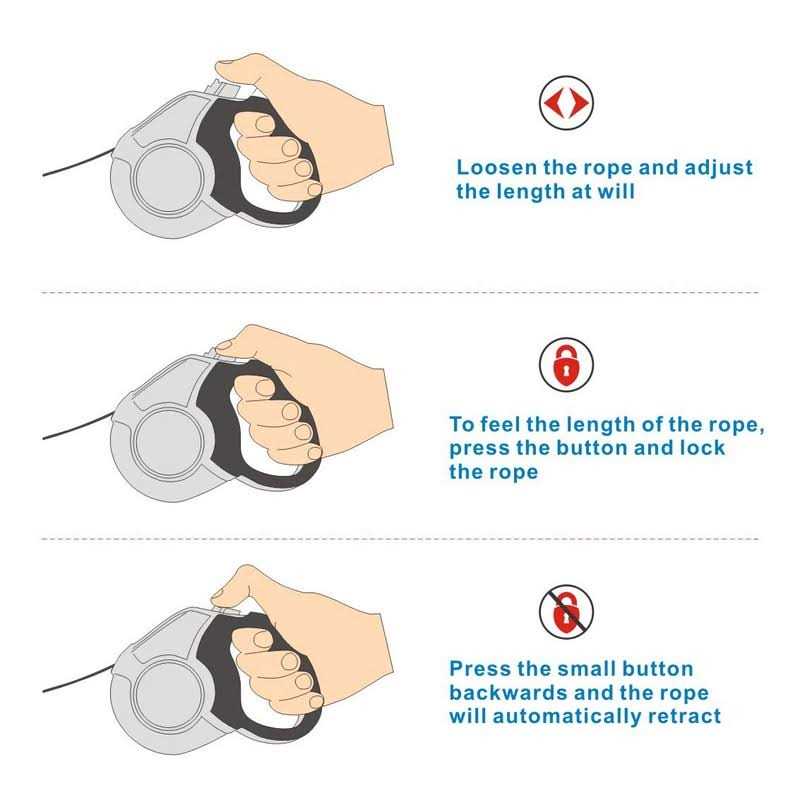 Loosen the rope and adjust the length at will

To feel the length of the rope, press the button and lock the rope

Press the small button backwards and the rope will automatically retract