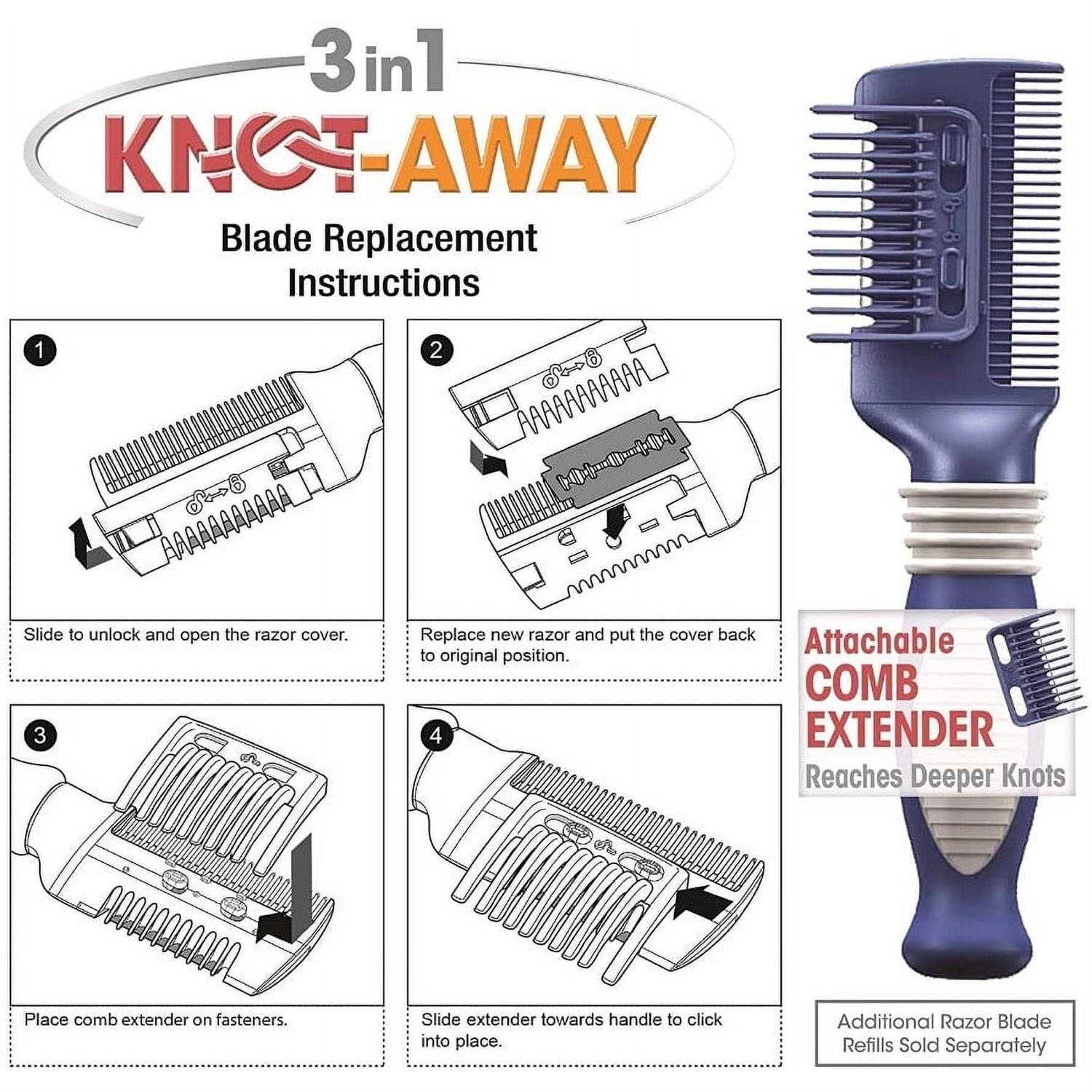 3 in 1
KNOT-AWAY
Blade Replacement Instructions

1

Slide to unlock and open the razor cover.

2

Replace new razor and put the cover back to original position.

3

Place comb extender on fasteners.

4

Slide extender towards handle to click into place.

Attachable
COMB
EXTENDER
Reaches Deeper Knots

Additional Razor Blade Refills Sold Separately