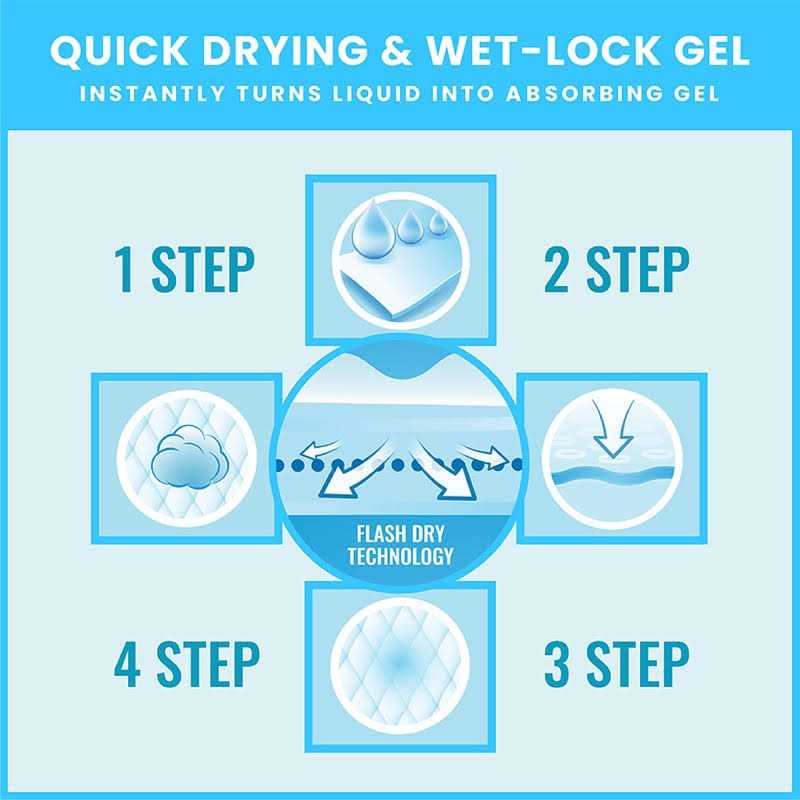 QUICK DRYING & WET-LOCK GEL
INSTANTLY TURNS LIQUID INTO ABSORBING GEL

1 STEP

2 STEP

FLASH DRY TECHNOLOGY

4 STEP

3 STEP