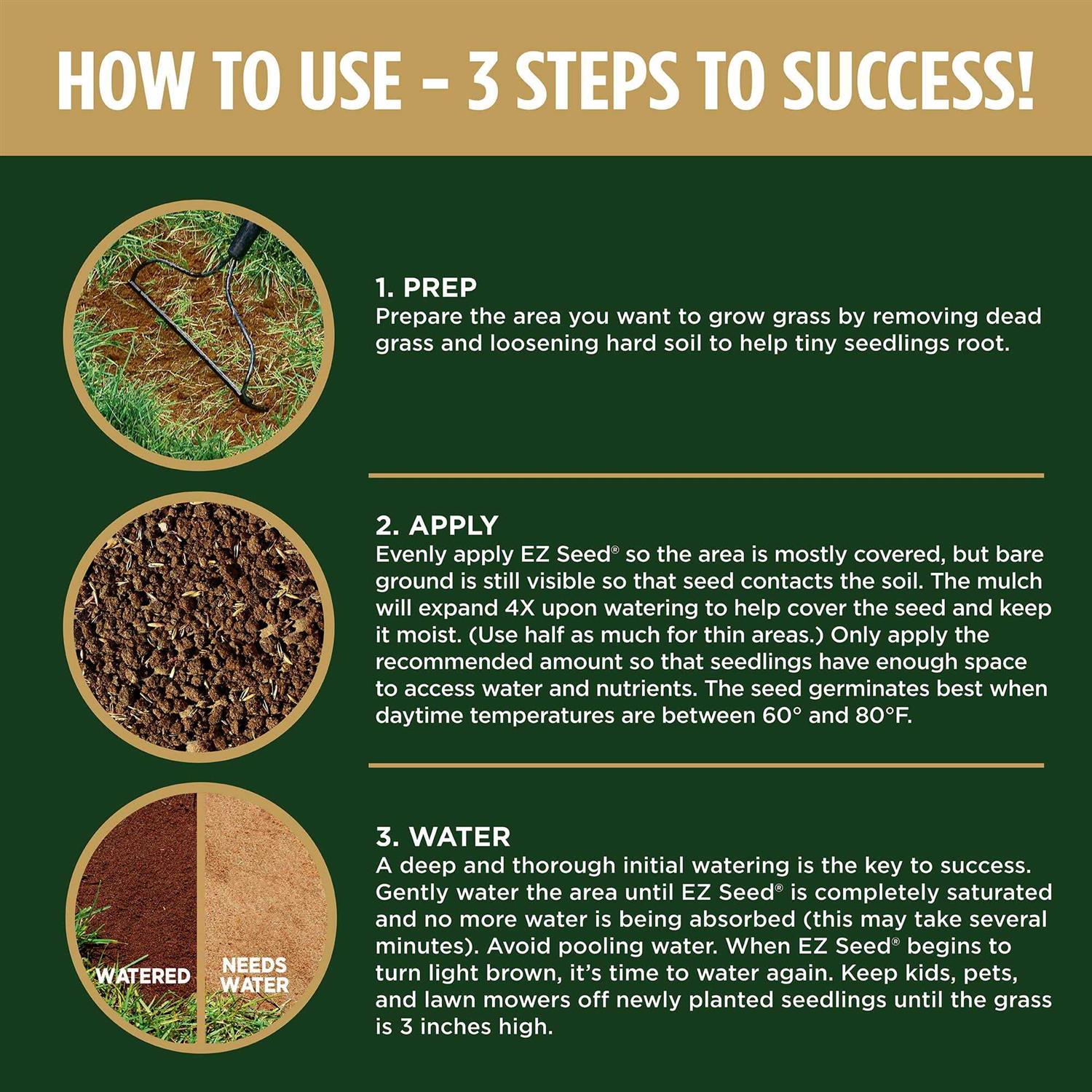 HOW TO USE – 3 STEPS TO SUCCESS!

1. PREP
Prepare the area you want to grow grass by removing dead grass and loosening hard soil to help tiny seedlings root.

2. APPLY
Evenly apply EZ Seed® so the area is mostly covered, but bare ground is still visible so that seed contacts the soil. The mulch will expand 4X upon watering to help cover the seed and keep it moist. (Use half as much for thin areas.) Only apply the recommended amount so that seedlings have enough space to access water and nutrients. The seed germinates best when daytime temperatures are between 60° and 80°F.

WATERED
NEEDS WATER

3. WATER
A deep and thorough initial watering is the key to success. Gently water the area until EZ Seed® is completely saturated and no more water is being absorbed (this may take several minutes). Avoid pooling water. When EZ Seed® begins to turn light brown, it's time to water again. Keep kids, pets, and lawn mowers off newly planted seedlings until the grass is 3 inches high.