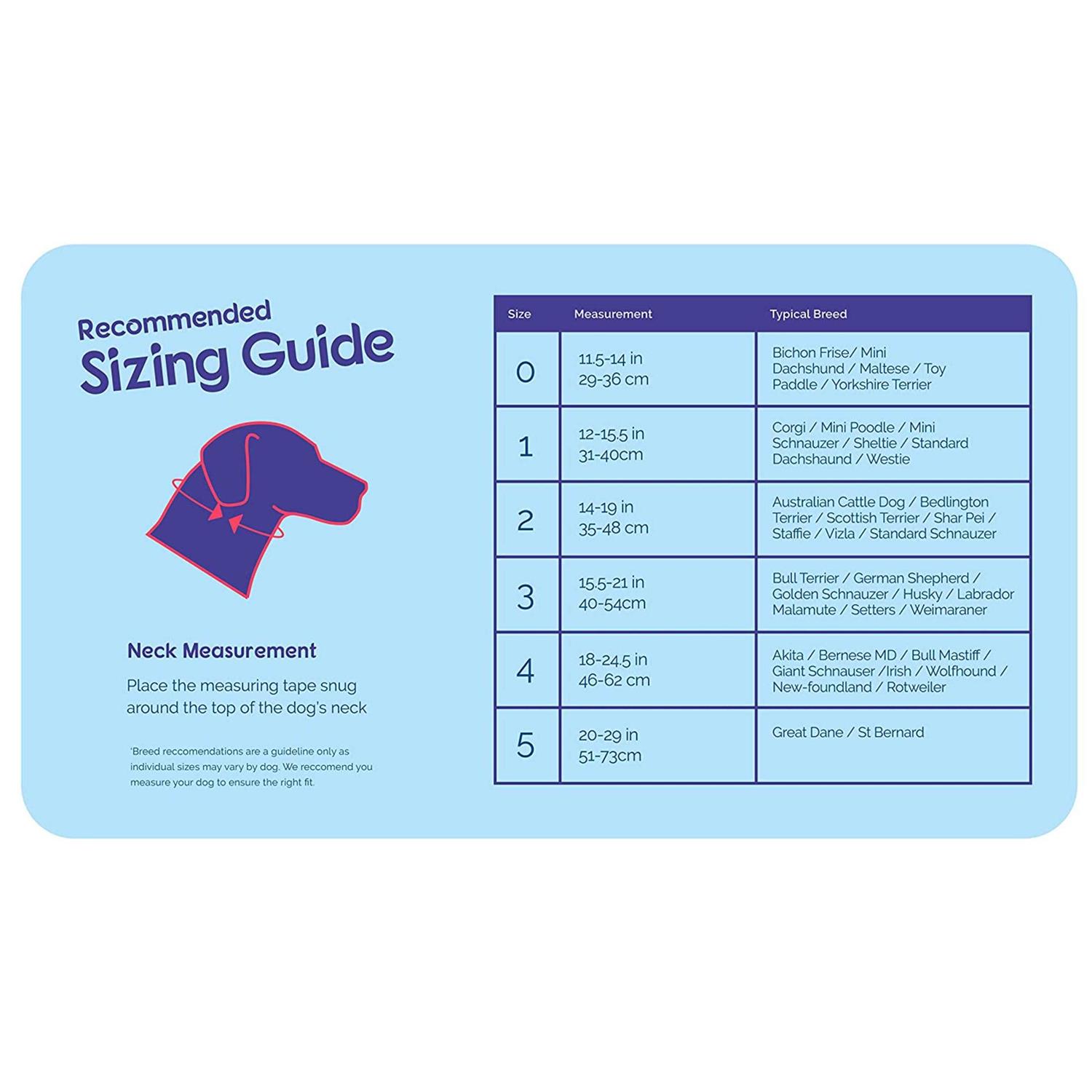 Recommended Sizing Guide

Neck Measurement

Place the measuring tape snug around the top of the dog's neck

'Breed reccomendations are a guideline only as individual sizes may vary by dog. We reccomend you measure your dog to ensure the right fit.

| Size | Measurement | Typical Breed |
|---|---|---|
| 0 | 11.5-14 in 29-36 cm | Bichon Frise/ Mini Dachshund / Maltese / Toy Paddle / Yorkshire Terrier |
| 1 | 12-15.5 in 31-40cm | Corgi / Mini Poodle / Mini Schnauzer / Sheltie / Standard Dachshaund / Westie |
| 2 | 14-19 in 35-48 cm | Australian Cattle Dog / Bedlington Terrier / Scottish Terrier / Shar Pei / Staffie / Vizla / Standard Schnauzer |
| 3 | 15.5-21 in 40-54cm | Bull Terrier / German Shepherd / Golden Schnauzer / Husky / Labrador Malamute / Setters / Weimaraner |
| 4 | 18-24.5 in 46-62 cm | Akita / Bernese MD / Bull Mastiff / Giant Schnauser /Irish / Wolfhound / New-foundland / Rotweiler |
| 5 | 20-29 in 51-73cm | Great Dane / St Bernard |