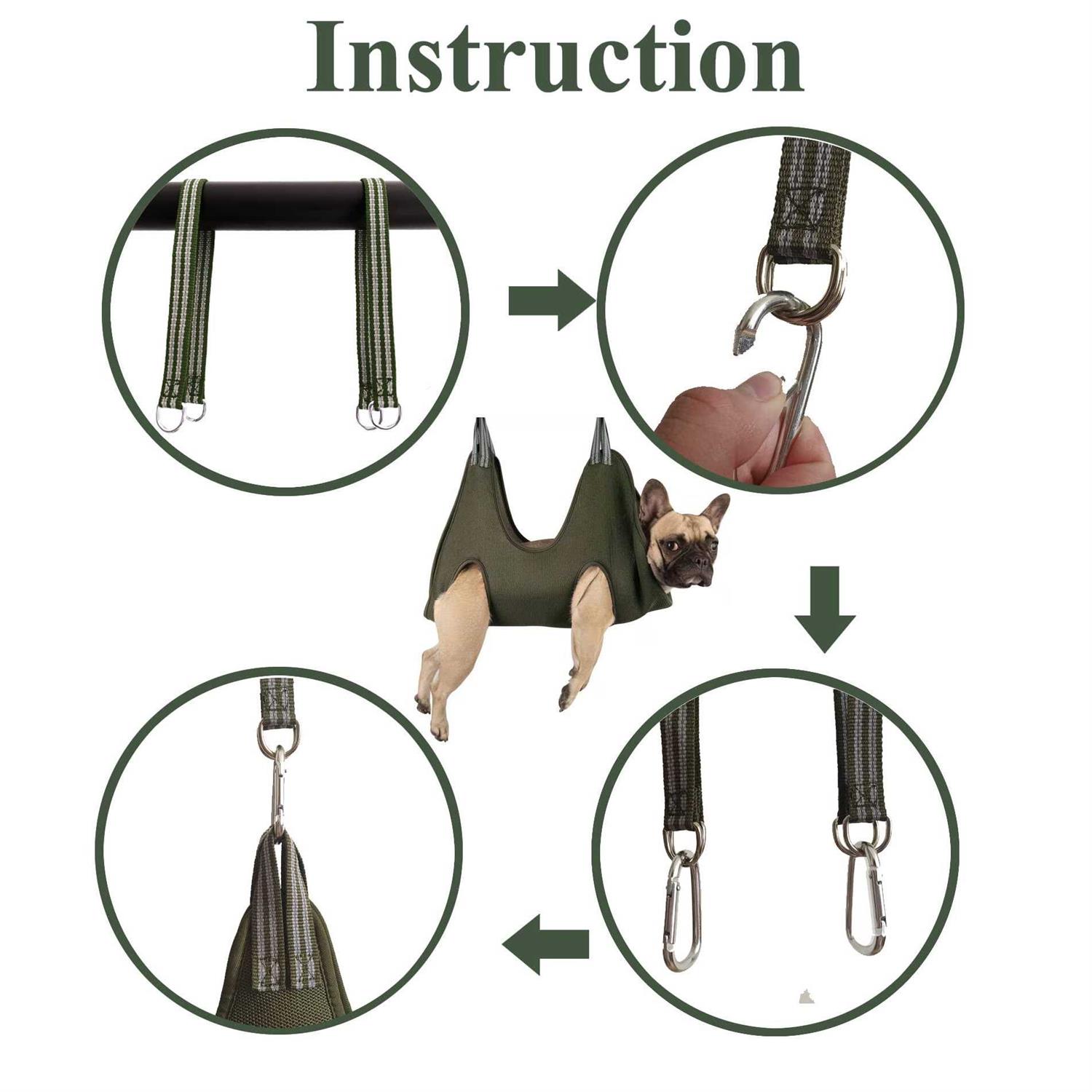 Instruction