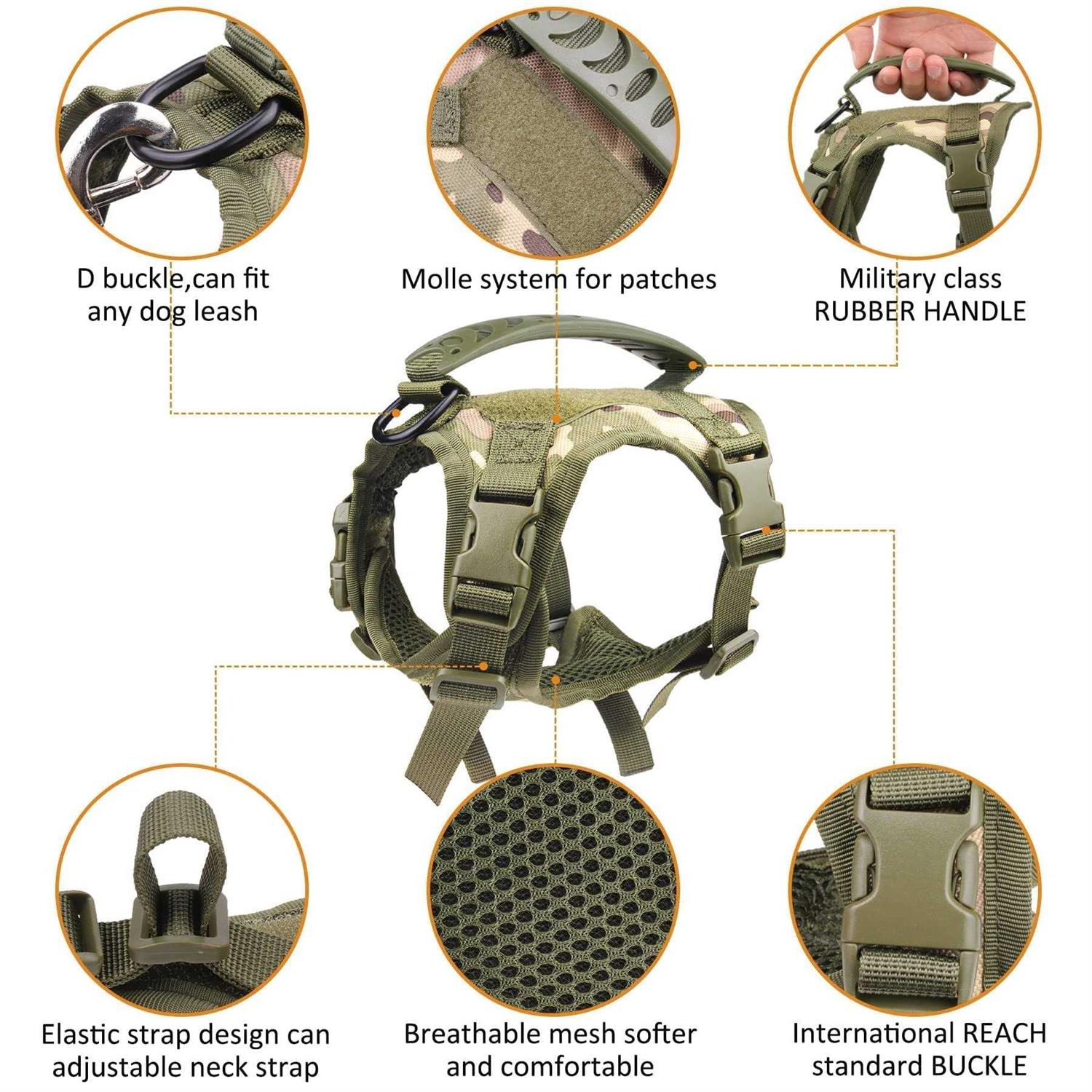 D buckle,can fit any dog leash

Molle system for patches

Military class RUBBER HANDLE

Elastic strap design can adjustable neck strap

Breathable mesh softer and comfortable

International REACH standard BUCKLE