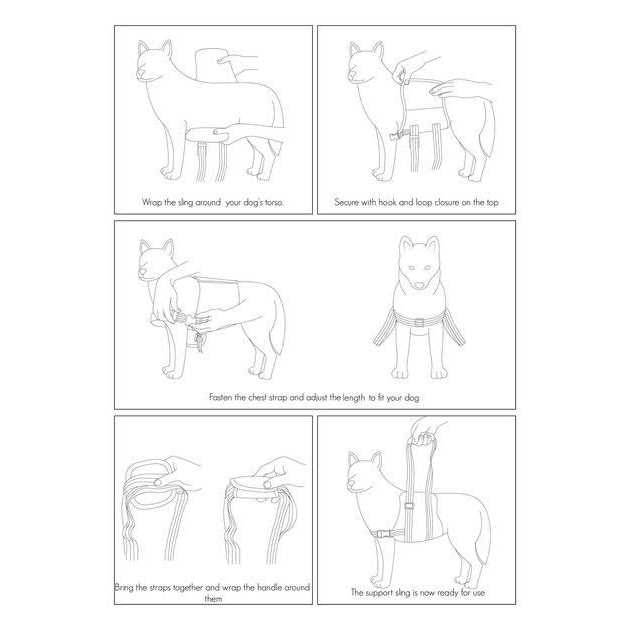 Wrap the sling around your dog's torso.

Secure with hook and loop closure on the top

Fasten the chest strap and adjust the length to fit your dog

Bring the straps together and wrap the handle around them

The support sling is now ready for use