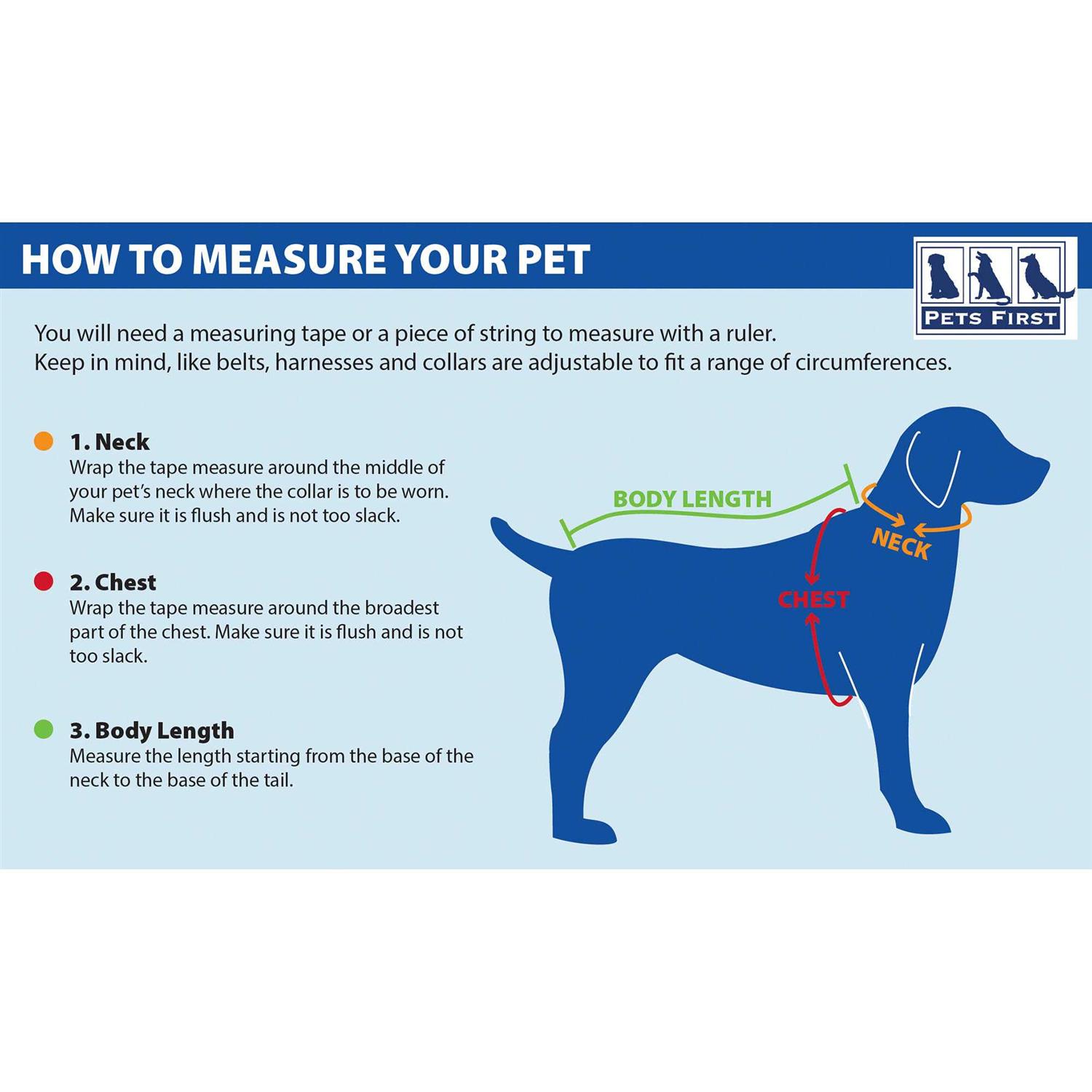 HOW TO MEASURE YOUR PET

PETS FIRST

You will need a measuring tape or a piece of string to measure with a ruler.
Keep in mind, like belts, harnesses and collars are adjustable to fit a range of circumferences.

1. Neck
Wrap the tape measure around the middle of your pet's neck where the collar is to be worn. Make sure it is flush and is not too slack.

2. Chest
Wrap the tape measure around the broadest part of the chest. Make sure it is flush and is not too slack.

3. Body Length
Measure the length starting from the base of the neck to the base of the tail.

BODY LENGTH

NECK

CHEST