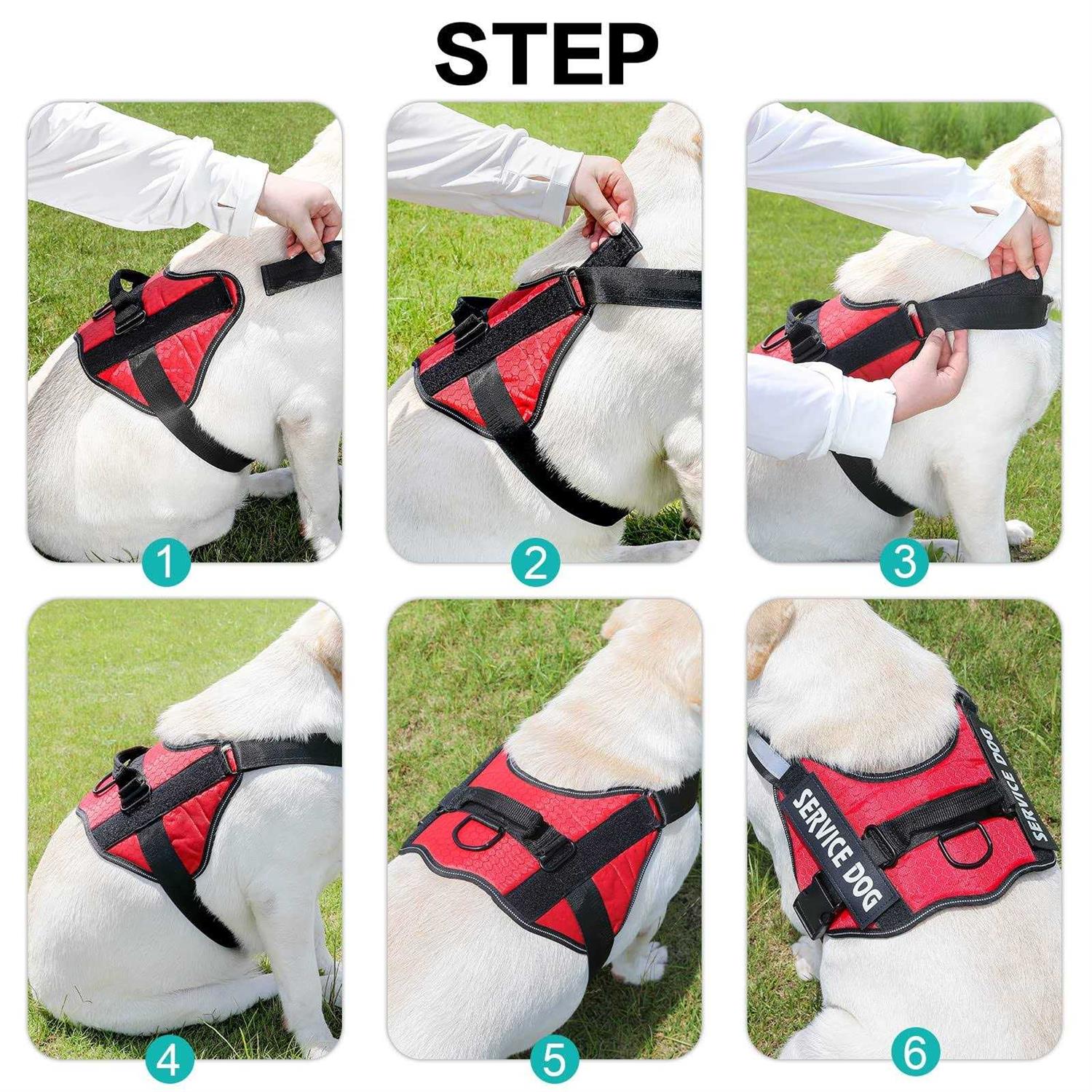 STEP

1

2

3

4

5

SERVICE DOG
SERVICE DOG

6