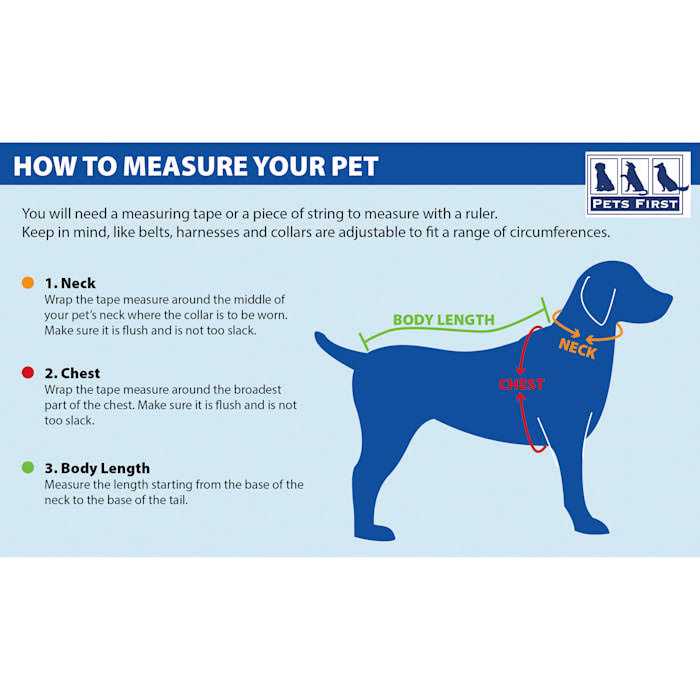 HOW TO MEASURE YOUR PET

PETS FIRST

You will need a measuring tape or a piece of string to measure with a ruler.
Keep in mind, like belts, harnesses and collars are adjustable to fit a range of circumferences.

1. Neck
Wrap the tape measure around the middle of your pet's neck where the collar is to be worn. Make sure it is flush and is not too slack.

2. Chest
Wrap the tape measure around the broadest part of the chest. Make sure it is flush and is not too slack.

3. Body Length
Measure the length starting from the base of the neck to the base of the tail.

BODY LENGTH

NECK

CHEST