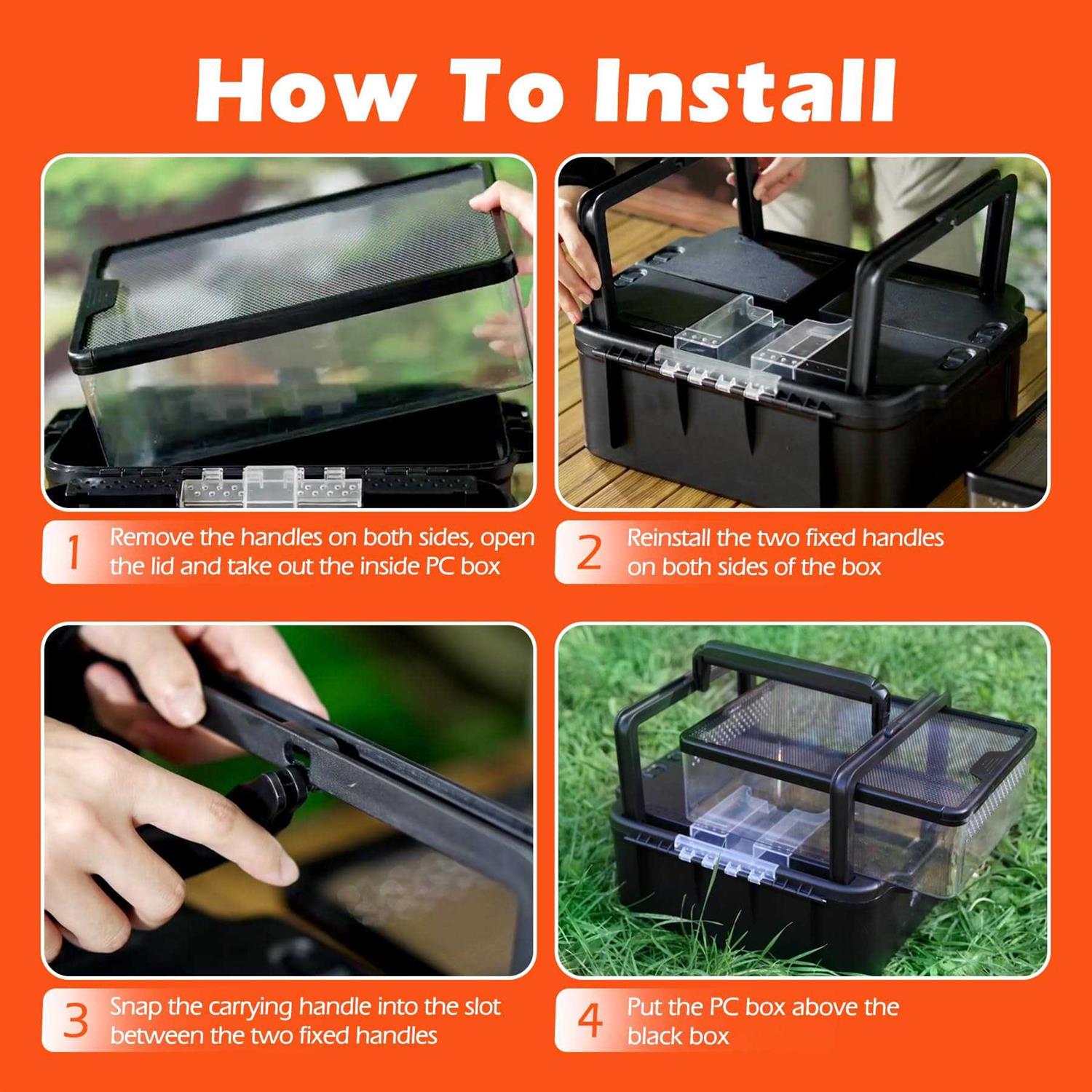 How To Install

1 Remove the handles on both sides, open the lid and take out the inside PC box

2 Reinstall the two fixed handles on both sides of the box

3 Snap the carrying handle into the slot between the two fixed handles

4 Put the PC box above the black box