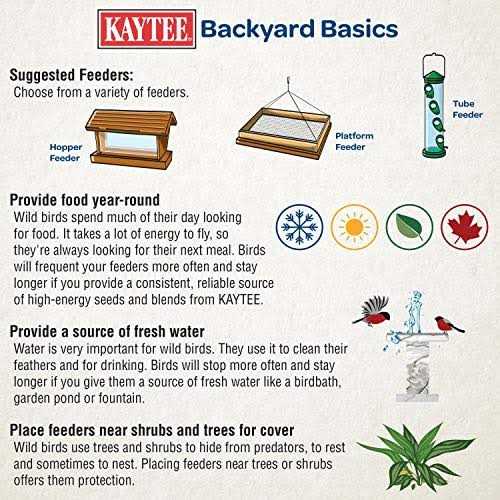 KAYTEE Backyard Basics

Suggested Feeders:
Choose from a variety of feeders.

Hopper Feeder

Platform Feeder

Tube Feeder

Provide food year-round
Wild birds spend much of their day looking for food. It takes a lot of energy to fly, so they're always looking for their next meal. Birds will frequent your feeders more often and stay longer if you provide a consistent, reliable source of high-energy seeds and blends from KAYTEE.

Provide a source of fresh water
Water is very important for wild birds. They use it to clean their feathers and for drinking. Birds will stop more often and stay longer if you give them a source of fresh water like a birdbath, garden pond or fountain.

Place feeders near shrubs and trees for cover
Wild birds use trees and shrubs to hide from predators, to rest and sometimes to nest. Placing feeders near trees or shrubs offers them protection.