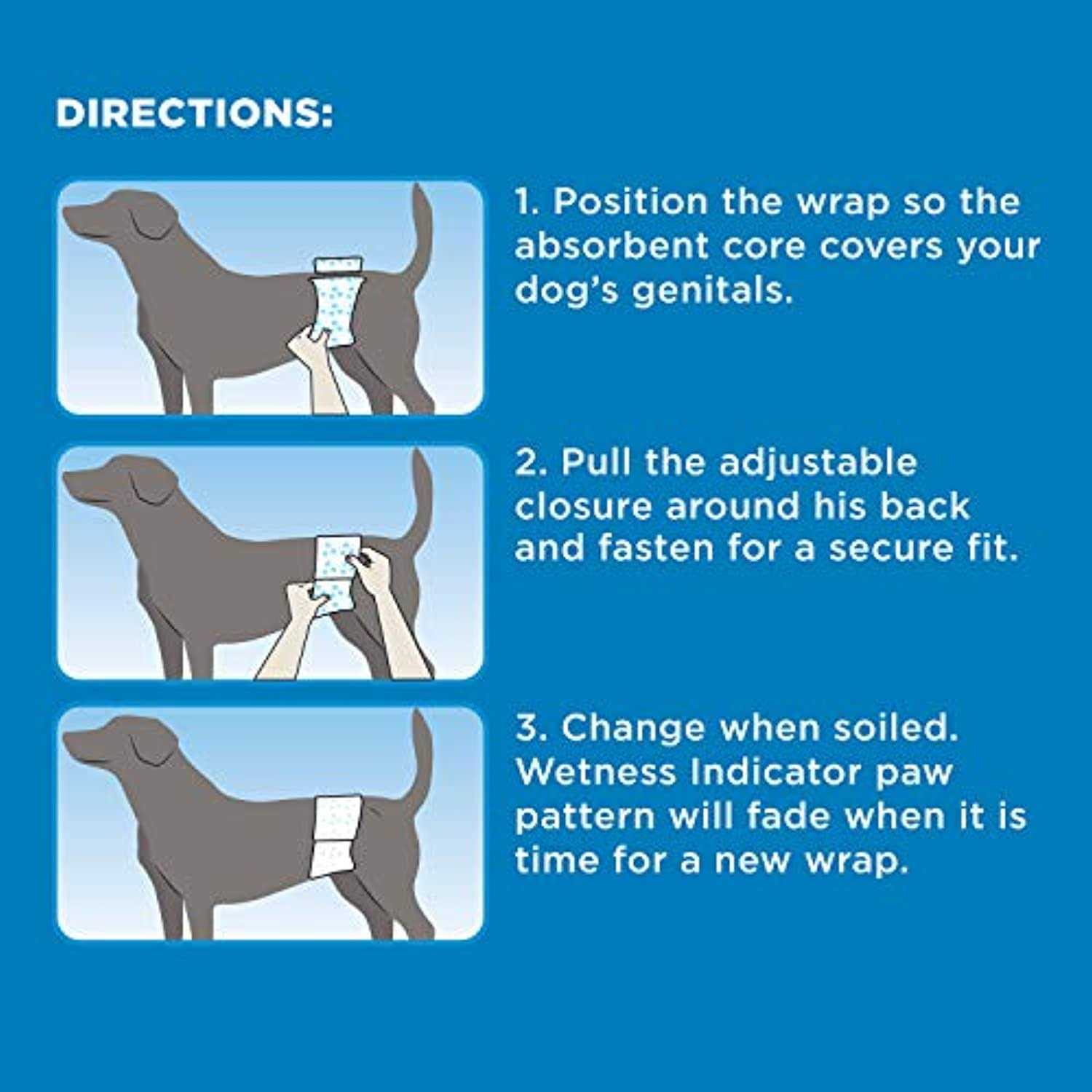 DIRECTIONS:

1. Position the wrap so the absorbent core covers your dog's genitals.

2. Pull the adjustable closure around his back and fasten for a secure fit.

3. Change when soiled. Wetness Indicator paw pattern will fade when it is time for a new wrap.