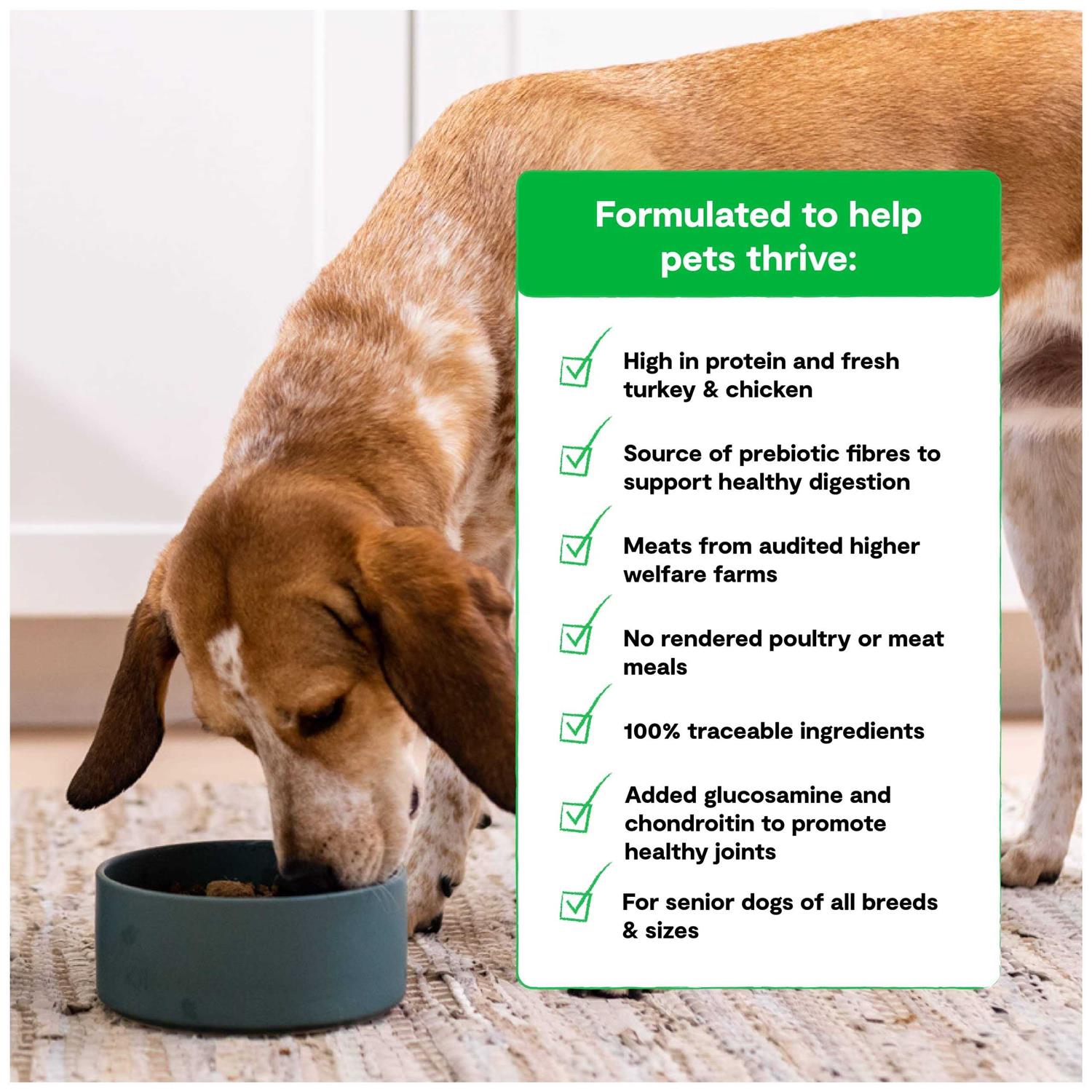 Formulated to help pets thrive:

High in protein and fresh turkey & chicken

Source of prebiotic fibres to support healthy digestion

Meats from audited higher welfare farms

No rendered poultry or meat meals

100% traceable ingredients

Added glucosamine and chondroitin to promote healthy joints

For senior dogs of all breeds & sizes