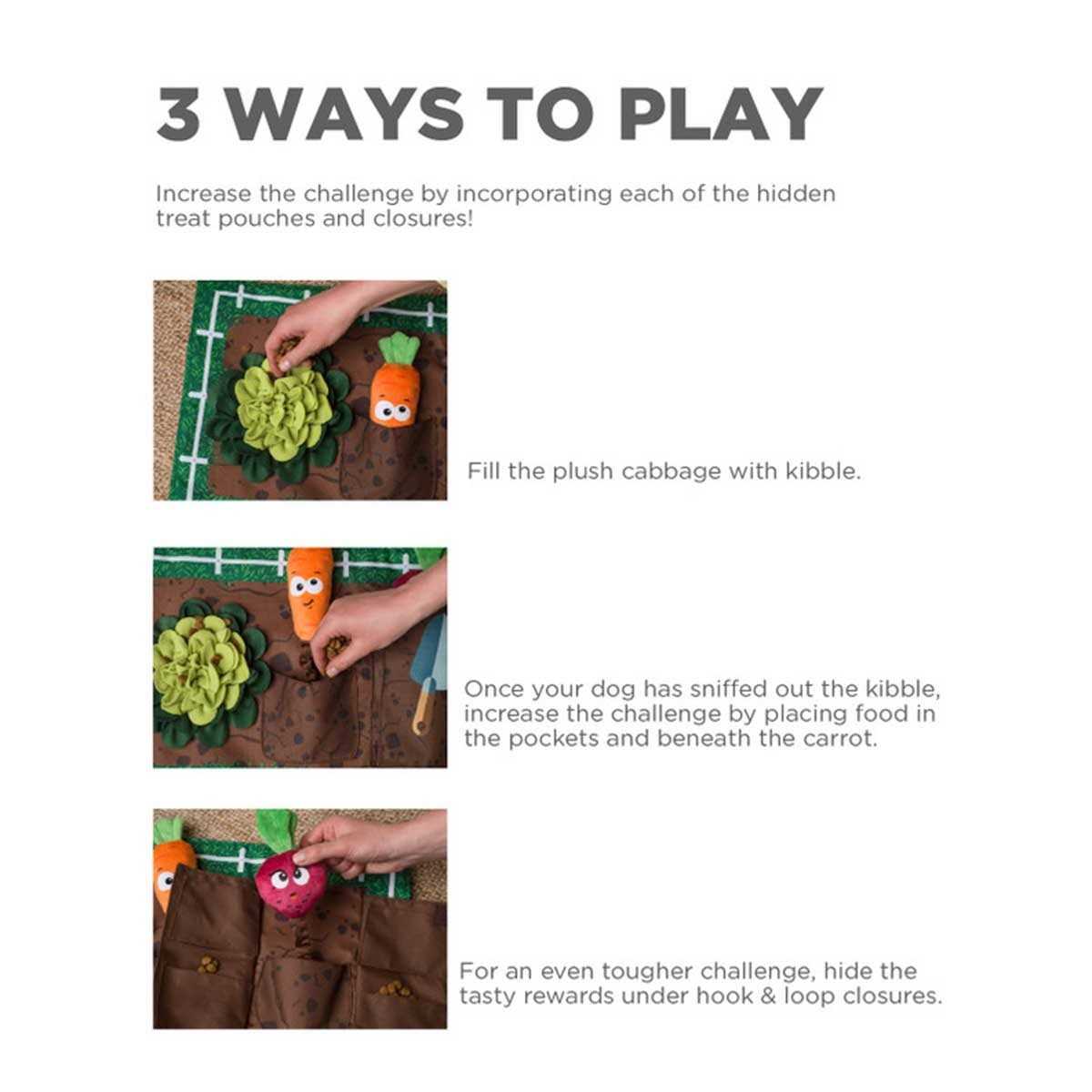 3 WAYS TO PLAY

Increase the challenge by incorporating each of the hidden treat pouches and closures!

Fill the plush cabbage with kibble.

Once your dog has sniffed out the kibble, increase the challenge by placing food in the pockets and beneath the carrot.

For an even tougher challenge, hide the tasty rewards under hook & loop closures.