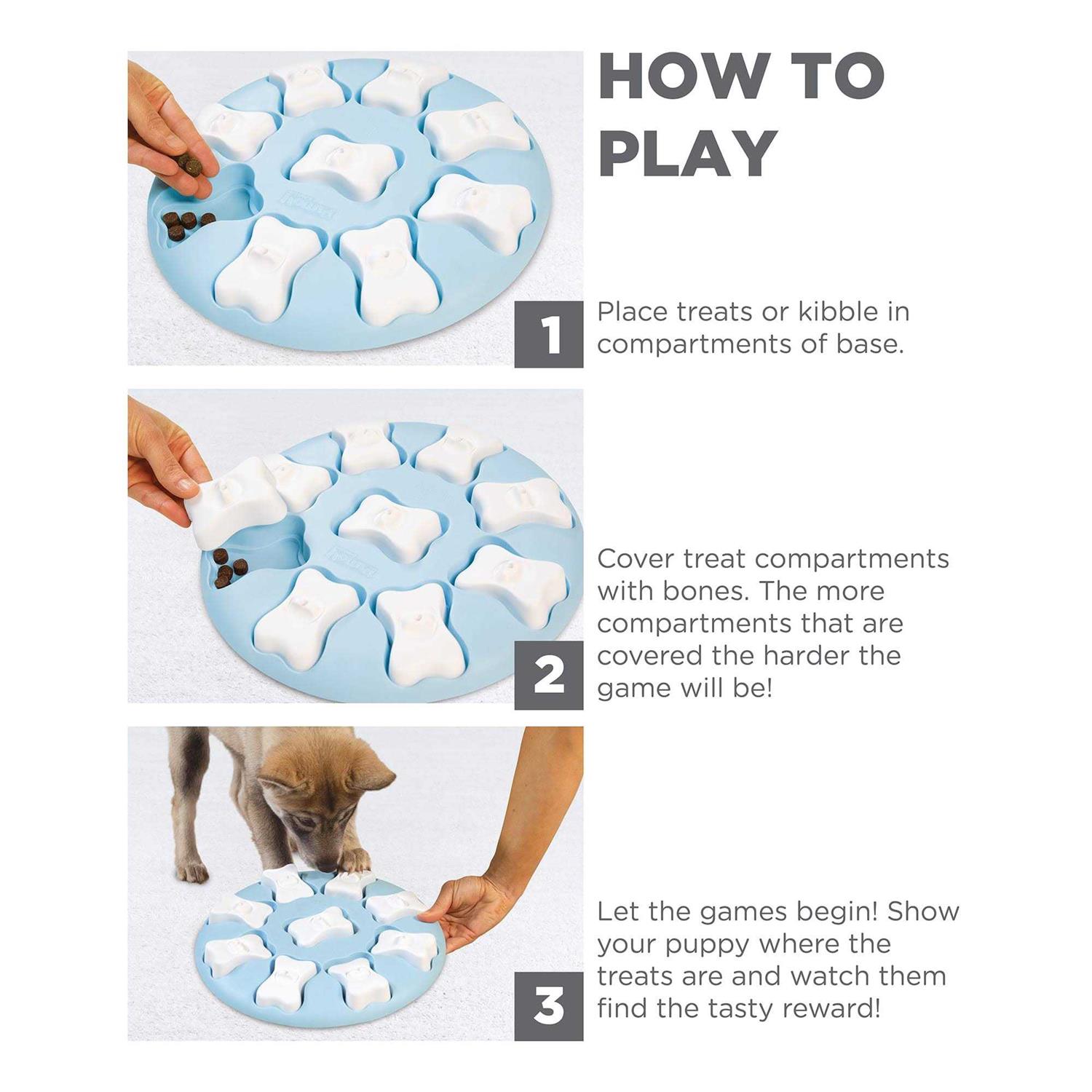 HOW TO PLAY

1

Place treats or kibble in compartments of base.

2

Cover treat compartments with bones. The more compartments that are covered the harder the game will be!

3

Let the games begin! Show your puppy where the treats are and watch them find the tasty reward!