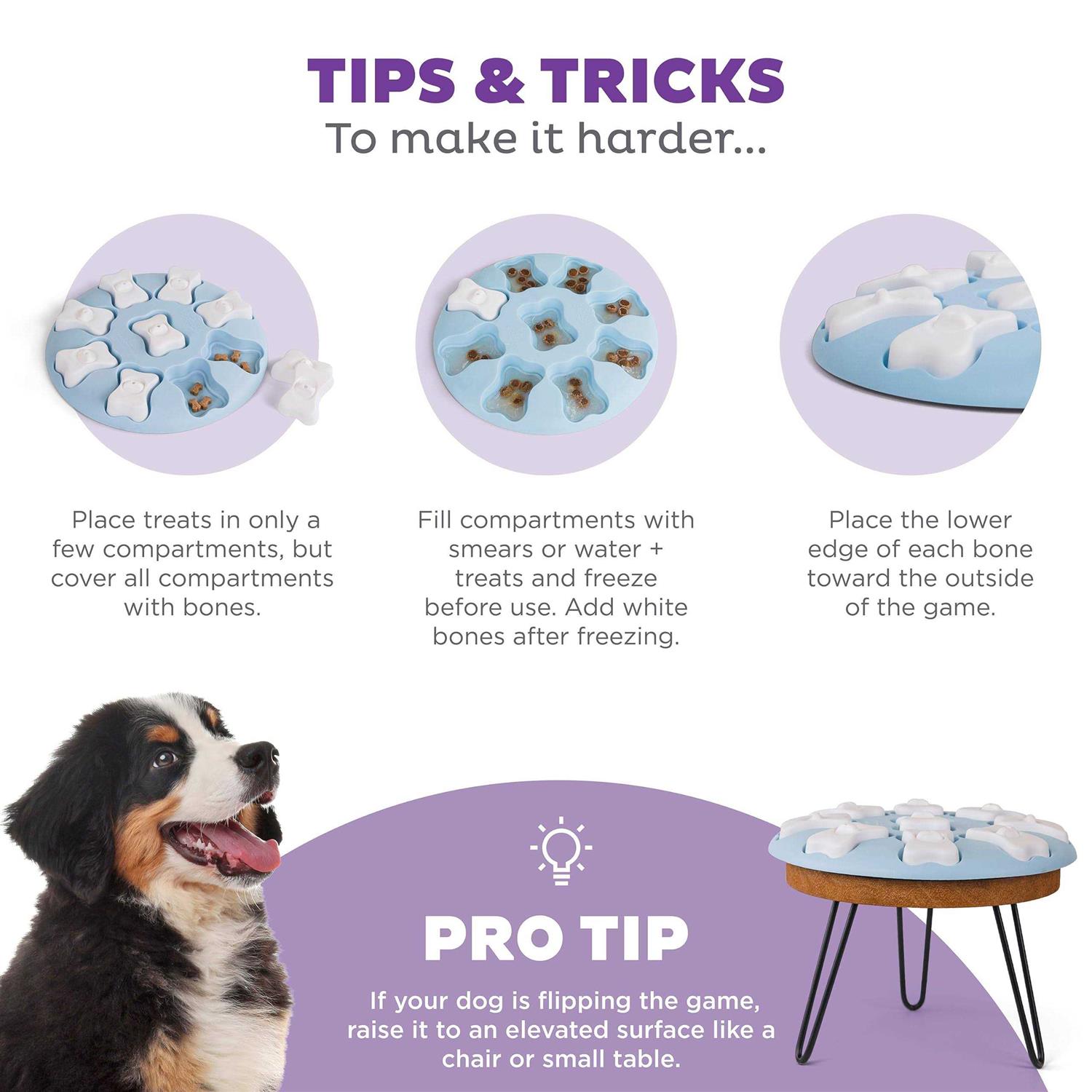 TIPS & TRICKS
To make it harder...

Place treats in only a few compartments, but cover all compartments with bones.

Fill compartments with smears or water + treats and freeze before use. Add white bones after freezing.

Place the lower edge of each bone toward the outside of the game.

PRO TIP

If your dog is flipping the game, raise it to an elevated surface like a chair or small table.