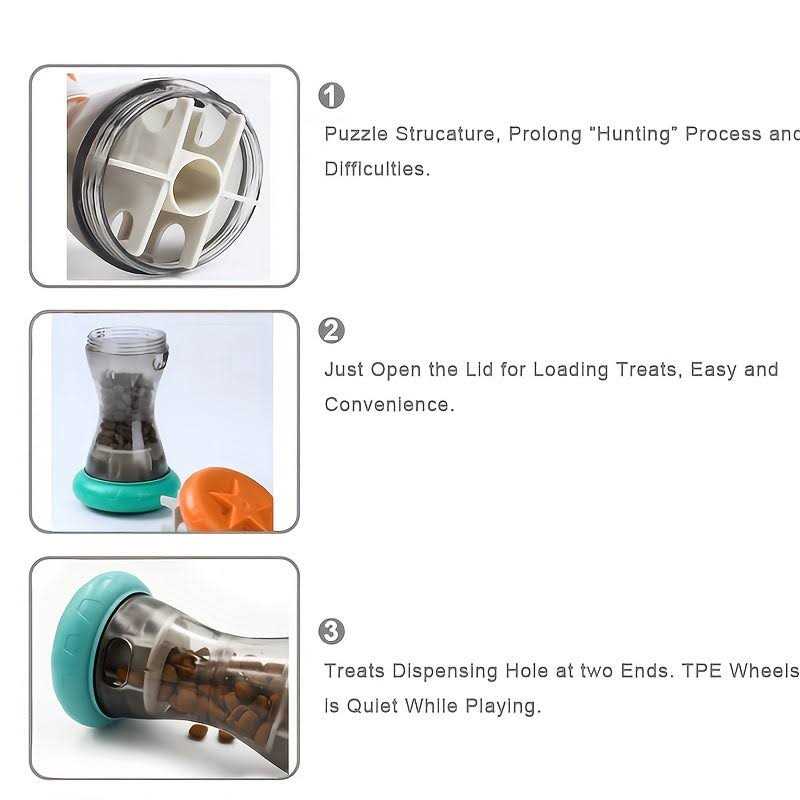 1

Puzzle Strucature, Prolong "Hunting" Process and Difficulties.

2

Just Open the Lid for Loading Treats, Easy and Convenience.

3

Treats Dispensing Hole at two Ends. TPE Wheels Is Quiet While Playing.